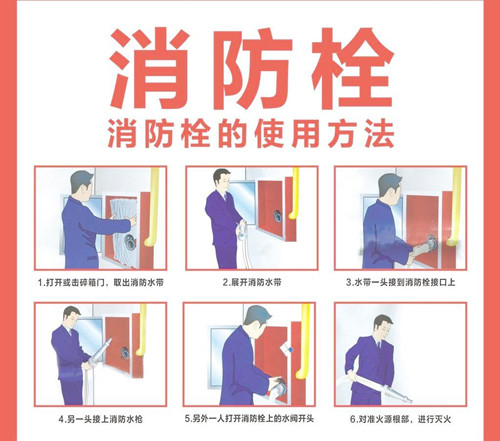 消防栓

消防栓的使用方法

1.打开或击碎箱门，取出消防水带

2.展开消防水带

3.水带一头接到消防栓接口上

4.另一头接上消防水枪

5.另外一人打开消防栓上的水阀开头

6.对准火源根部，进行灭火